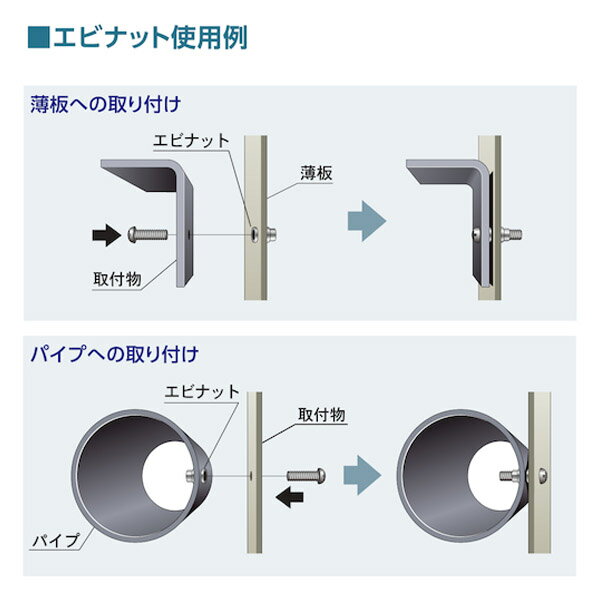 ■エビナット使用例

薄板への取り付け

エビナット

薄板

取付物

パイプへの取り付け

エビナット

取付物

パイプ