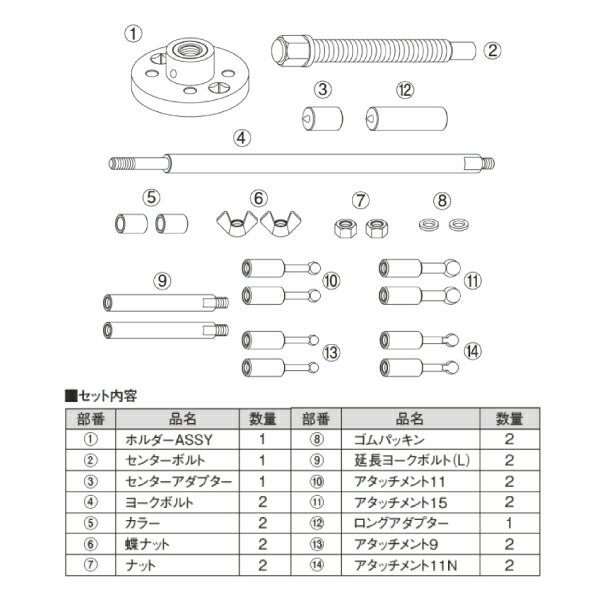 ①
②
③
⑫
④
⑤
⑥
⑦
⑧
⑨
⑩
⑪
⑬
⑭

■セット内容

| 部番 | 品名 | 数量 | 部番 | 品名 | 数量 |
|---|---|---|---|---|---|
| ① | ホルダーASSY | 1 | ⑧ | ゴムパッキン | 2 |
| ② | センターボルト | 1 | ⑨ | 延長ヨークボルト(L) | 2 |
| ③ | センターアダプター | 1 | ⑩ | アタッチメント11 | 2 |
| ④ | ヨークボルト | 2 | ⑪ | アタッチメント15 | 2 |
| ⑤ | カラー | 2 | ⑫ | ロングアダプター | 1 |
| ⑥ | 蝶ナット | 2 | ⑬ | アタッチメント9 | 2 |
| ⑦ | ナット | 2 | ⑭ | アタッチメント11N | 2 |