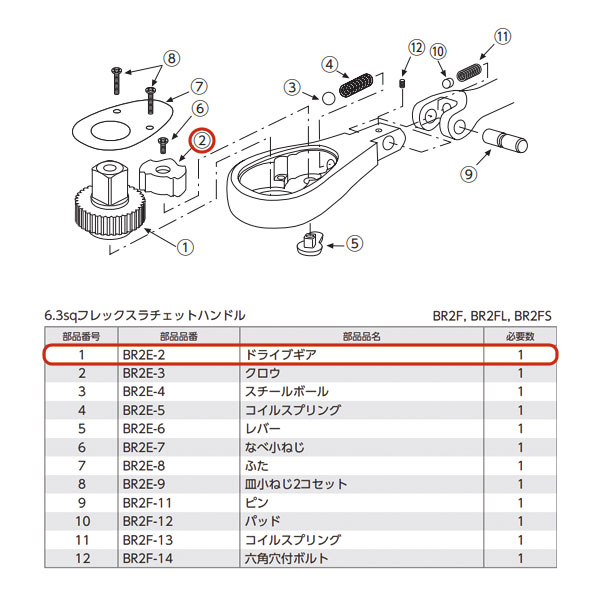 ⑧
⑦
⑥
②
①
③
④
⑫
⑩
⑪
⑨
⑤

6.3sqフレックスラチェットハンドル BR2F, BR2FL, BR2FS

| 部品番号 | 部品品番 | 部品品名 | 必要数 |
|---|---|---|---|
| 1 | BR2E-2 | ドライブギア | 1 |
| 2 | BR2E-3 | クロウ | 1 |
| 3 | BR2E-4 | スチールボール | 1 |
| 4 | BR2E-5 | コイルスプリング | 1 |
| 5 | BR2E-6 | レバー | 1 |
| 6 | BR2E-7 | なべ小ねじ | 1 |
| 7 | BR2E-8 | ふた | 1 |
| 8 | BR2E-9 | 皿小ねじ2コセット | 1 |
| 9 | BR2F-11 | ピン | 1 |
| 10 | BR2F-12 | パッド | 1 |
| 11 | BR2F-13 | コイルスプリング | 1 |
| 12 | BR2F-14 | 六角穴付ボルト | 1 |