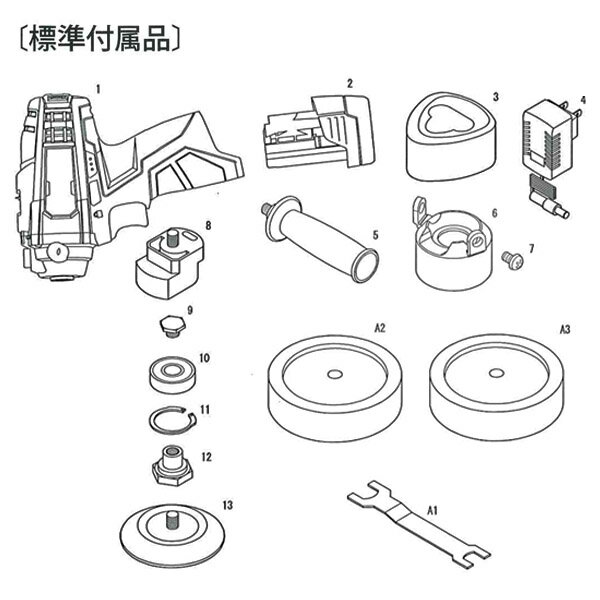 〔標準付属品〕

1

2

3

4

8

5

6

7

9

10

11

12

13

A2

A3

A1