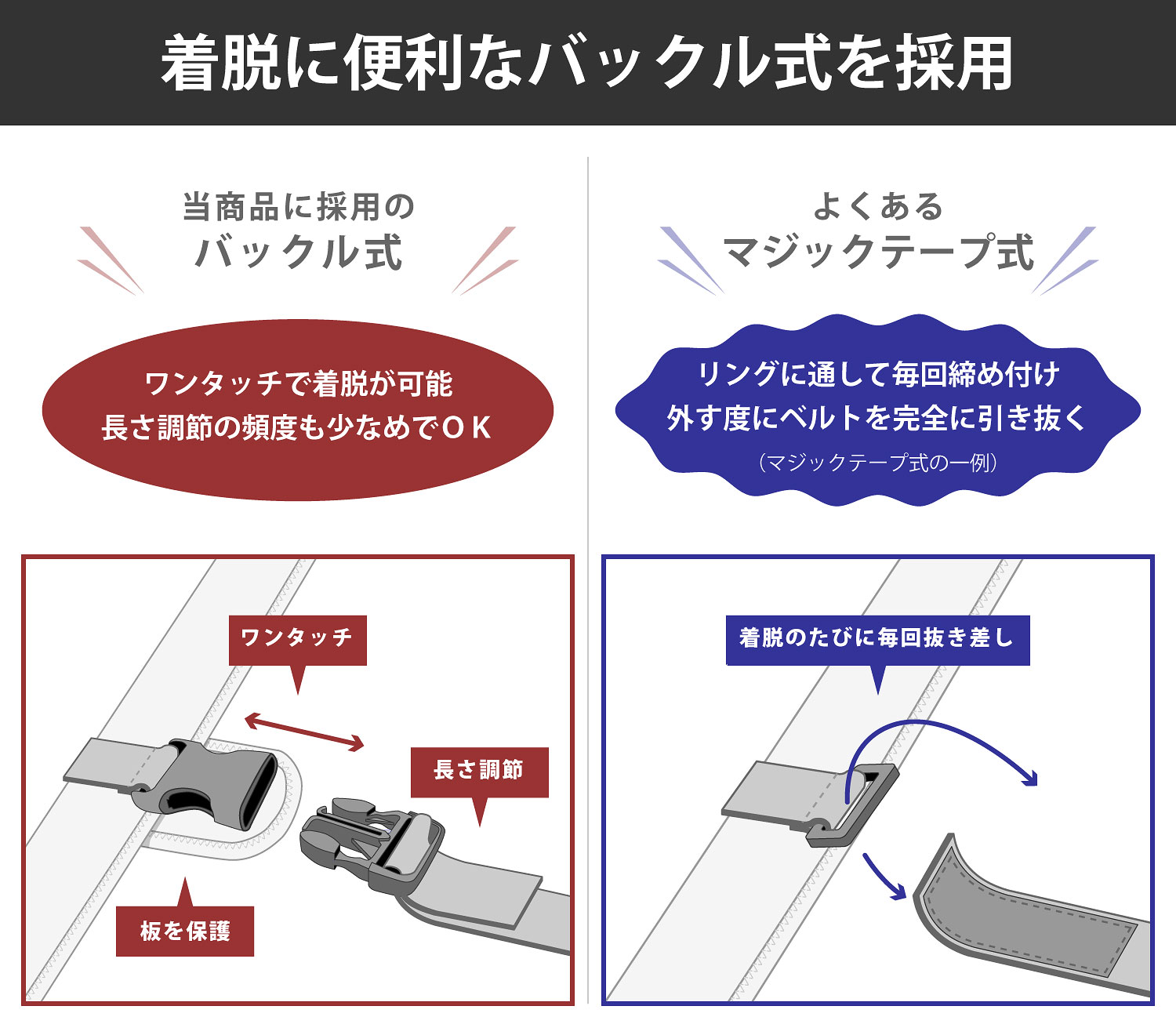 着脱に便利なバックル式を採用

当商品に採用の
バックル式

ワンタッチで着脱が可能
長さ調節の頻度も少なめでＯＫ

ワンタッチ

長さ調節

板を保護

よくある
マジックテープ式

リングに通して毎回締め付け
外す度にベルトを完全に引き抜く
（マジックテープ式の一例）

着脱のたびに毎回抜き差し