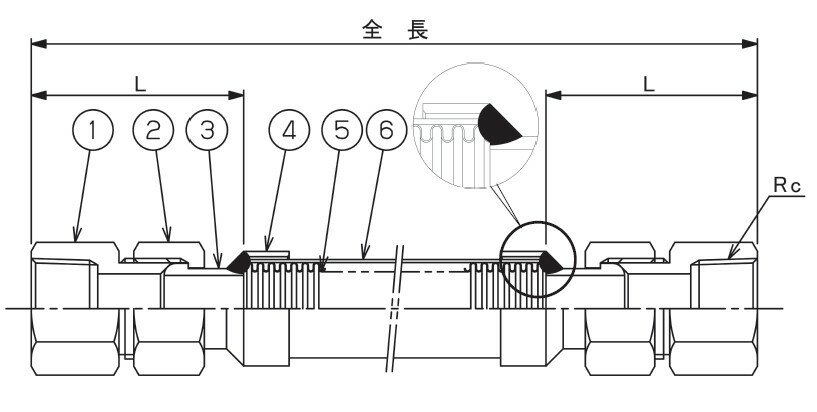 全 長

L

L

1 2 3 4 5 6

Rc