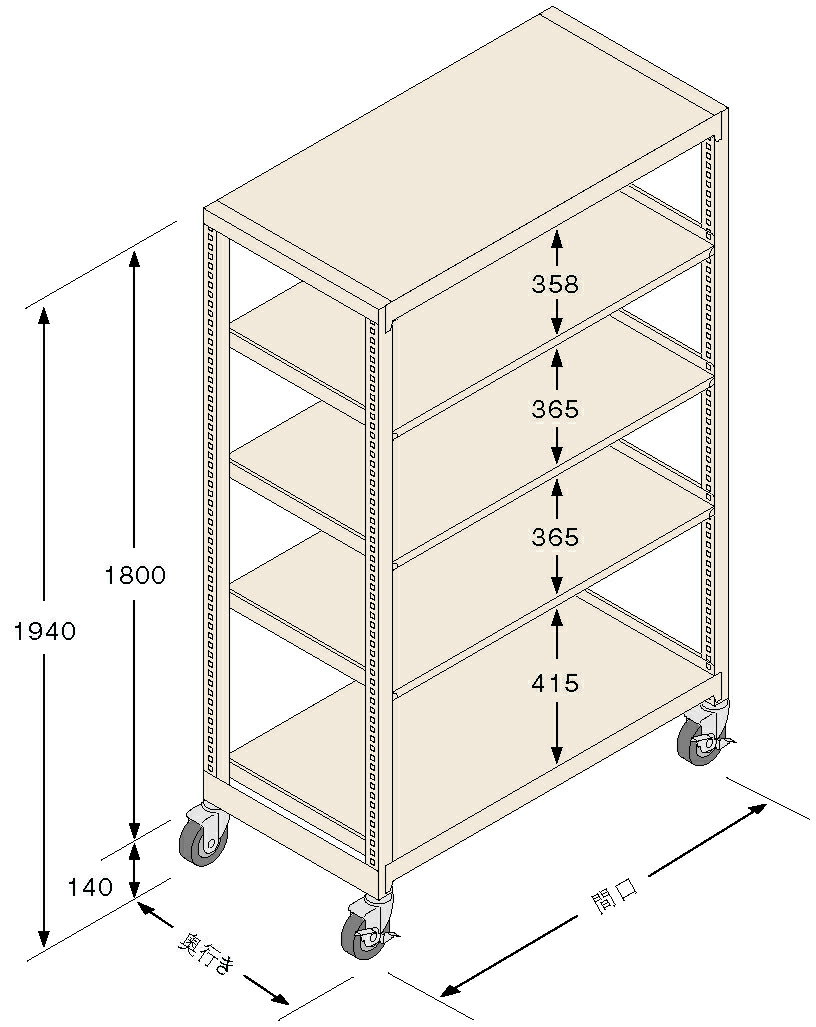 358
365
365
415
1800
1940
140
奥行き
間口