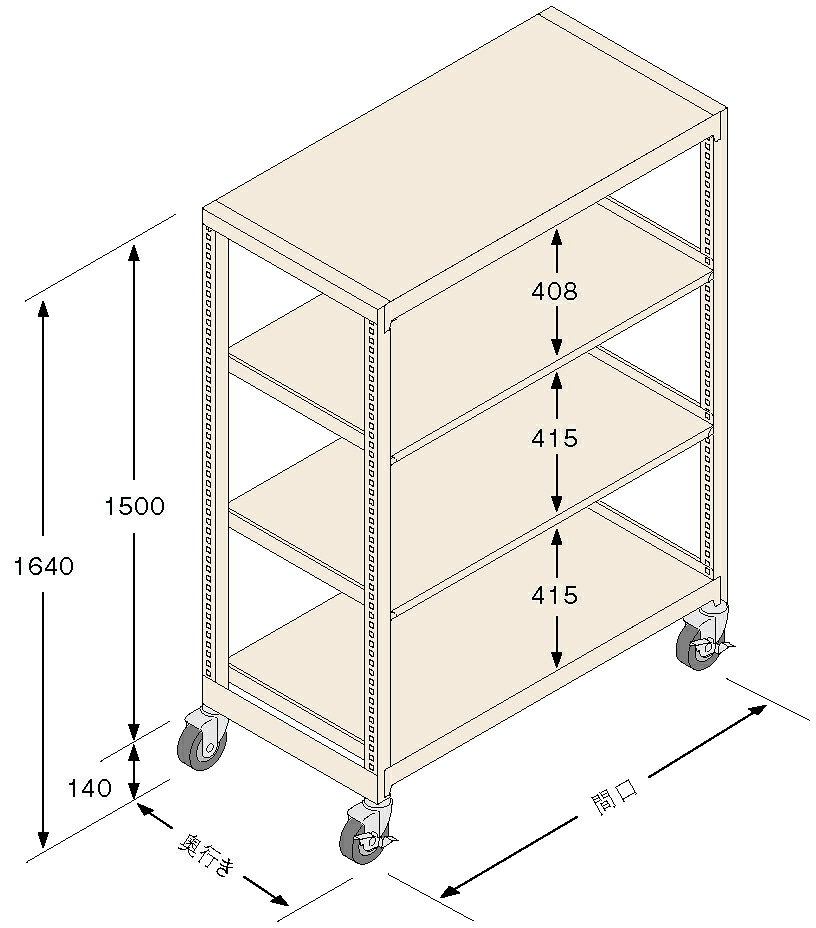 408
415
415
1500
1640
140
奥行き
間口