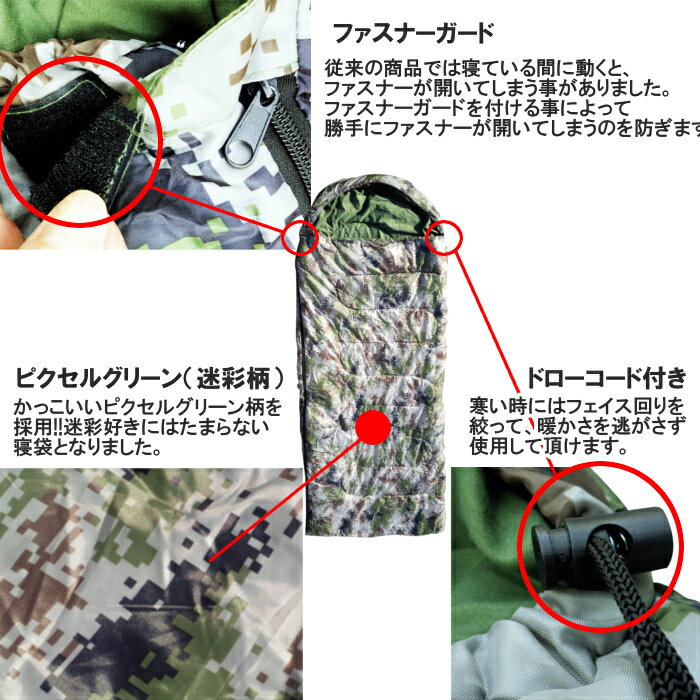 ファスナーガード

従来の商品では寝ている間に動くと、ファスナーが開いてしまう事がありました。ファスナーガードを付ける事によって勝手にファスナーが開いてしまうのを防ぎます

ピクセルグリーン（迷彩柄）

かっこいいピクセルグリーン柄を採用!!迷彩好きにはたまらない寝袋となりました。

ドローコード付き

寒い時にはフェイス回りを絞って、暖かさを逃がさず使用して頂けます。