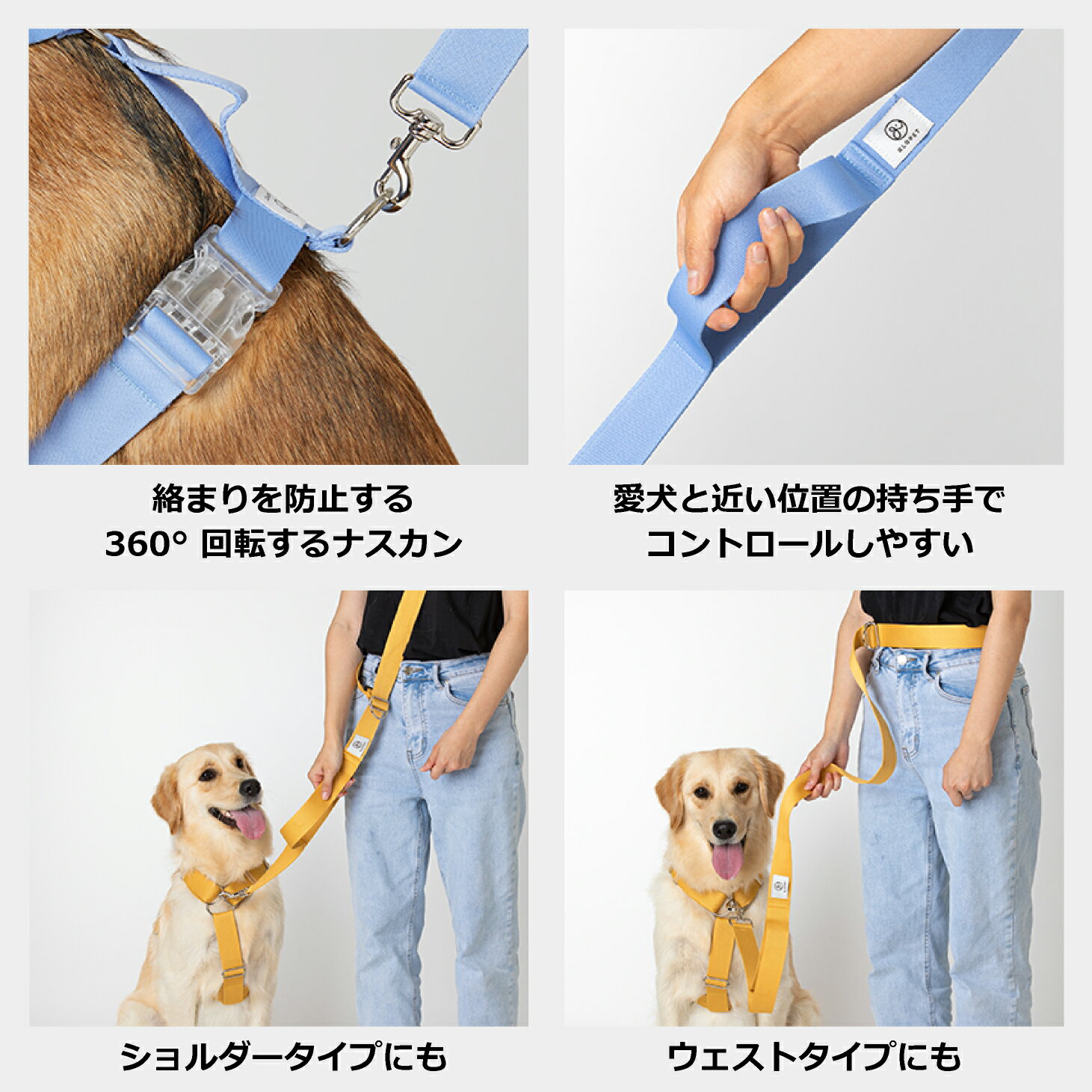 絡まりを防止する
360° 回転するナスカン

愛犬と近い位置の持ち手で
コントロールしやすい

ショルダータイプにも

ウェストタイプにも