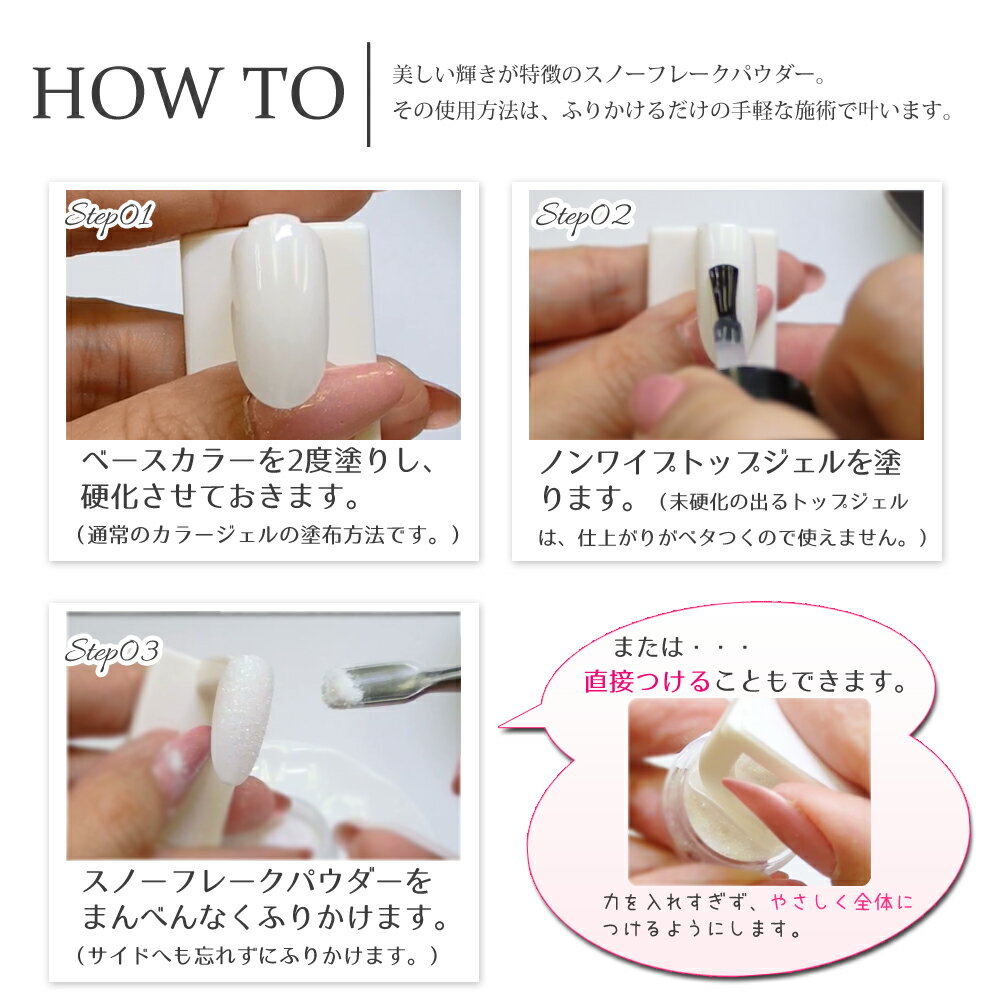 HOW TO

美しい輝きが特徴のスノーフレークパウダー。
その使用方法は、ふりかけるだけの手軽な施術で叶います。

Step01

ベースカラーを2度塗りし、硬化させておきます。
（通常のカラージェルの塗布方法です。）

Step02

ノンワイプトップジェルを塗ります。（未硬化の出るトップジェルは、仕上がりがベタつくので使えません。）

Step03

スノーフレークパウダーをまんべんなくふりかけます。
（サイドへも忘れずにふりかけます。）

または・・・
直接つけることもできます。

力を入れすぎず、やさしく全体につけるようにします。