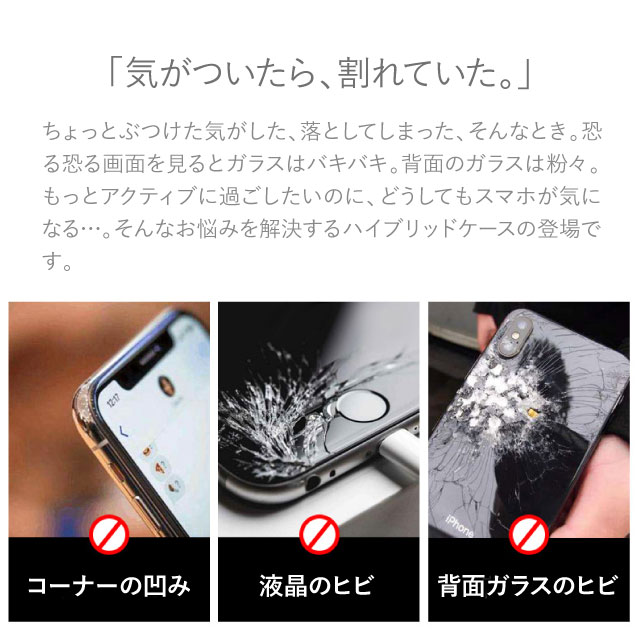 「気がついたら、割れていた。」

ちょっとぶつけた気がした、落としてしまった、そんなとき。恐る恐る画面を見るとガラスはバキバキ。背面のガラスは粉々。もっとアクティブに過ごしたいのに、どうしてもスマホが気になる…。そんなお悩みを解決するハイブリッドケースの登場です。

12:17

コーナーの凹み

液晶のヒビ

iPhone

背面ガラスのヒビ