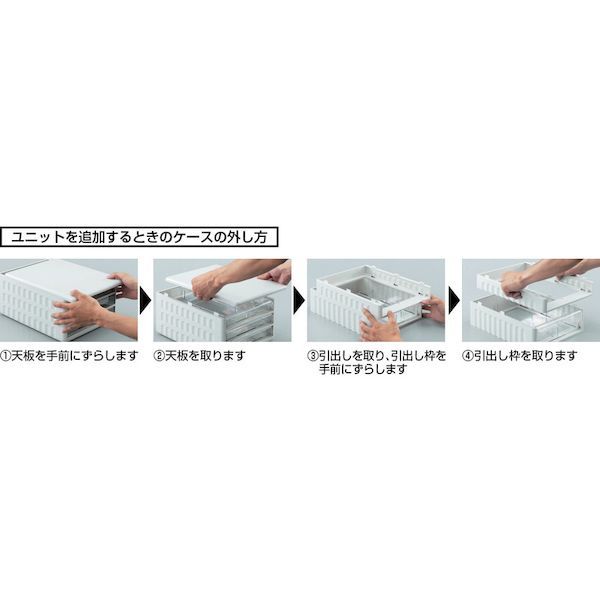 ユニットを追加するときのケースの外し方

①天板を手前にずらします

②天板を取ります

③引出しを取り、引出し枠を手前にずらします

④引出し枠を取ります