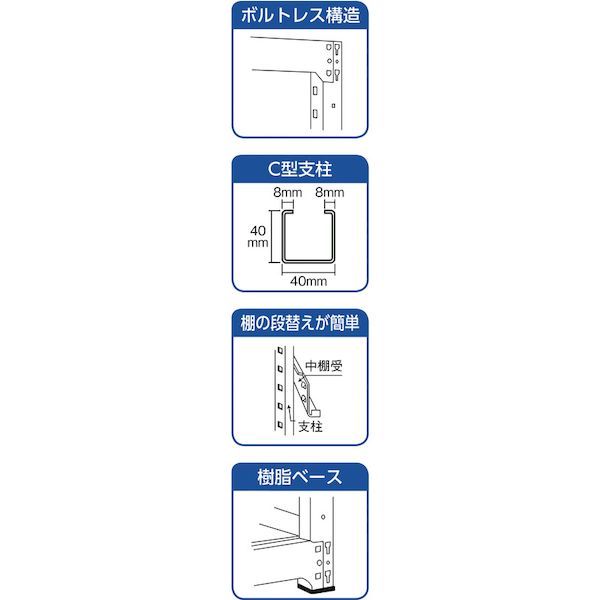 ボルトレス構造

C型支柱

8mm 8mm

40 mm

40mm

棚の段替えが簡単

中棚受

支柱

樹脂ベース