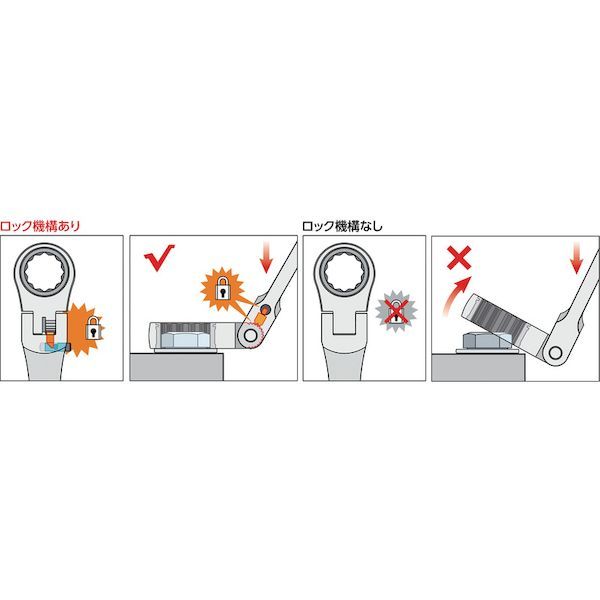 ロック機構あり

ロック機構なし