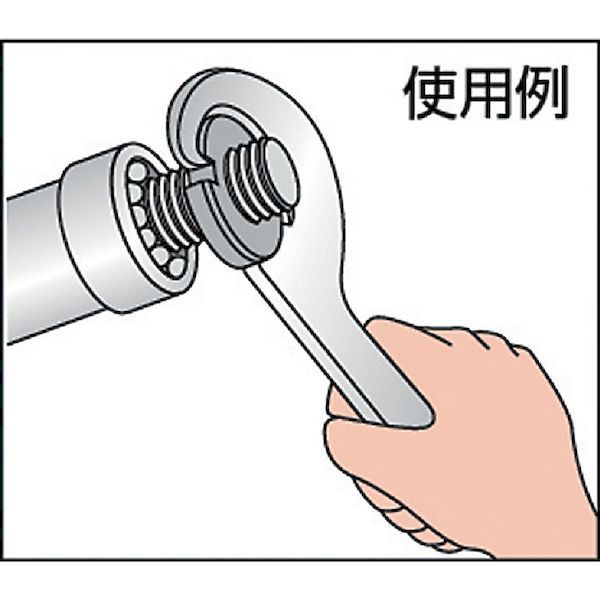 使用例