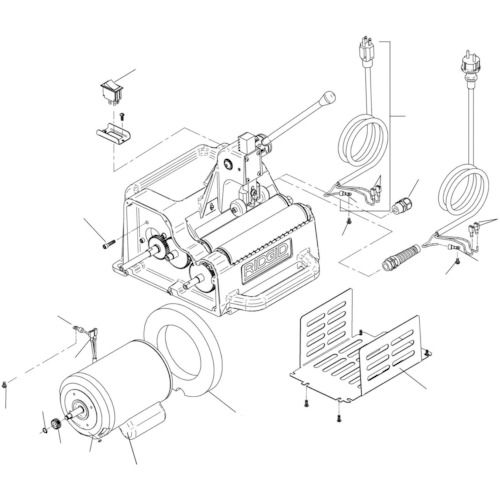 RIDGID