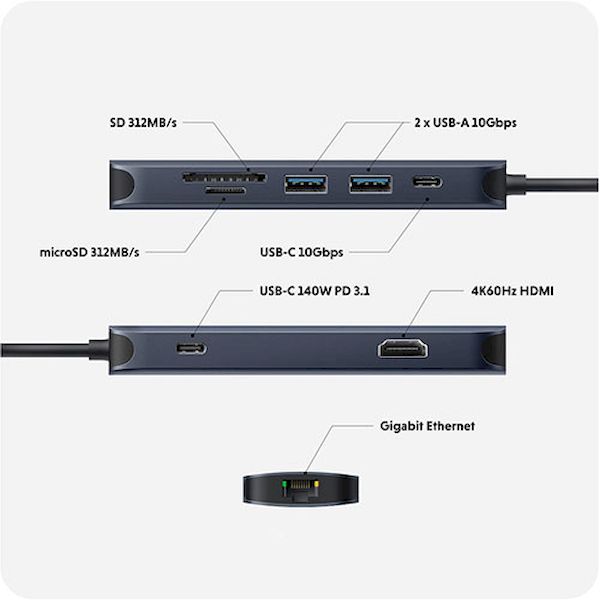 SD 312MB/s

2 x USB-A 10Gbps

microSD 312MB/s

USB-C 10Gbps

USB-C 140W PD 3.1

4K60Hz HDMI

Gigabit Ethernet