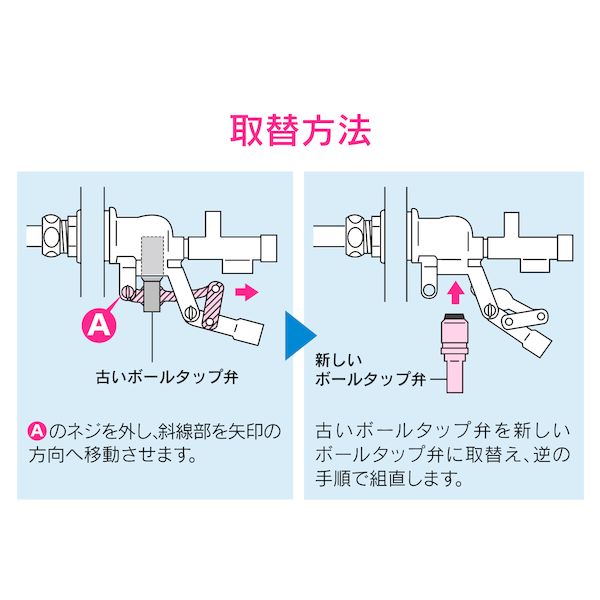 取替方法

A

古いボールタップ弁

Aのネジを外し、斜線部を矢印の方向へ移動させます。

新しい
ボールタップ弁

古いボールタップ弁を新しいボールタップ弁に取替え、逆の手順で組直します。