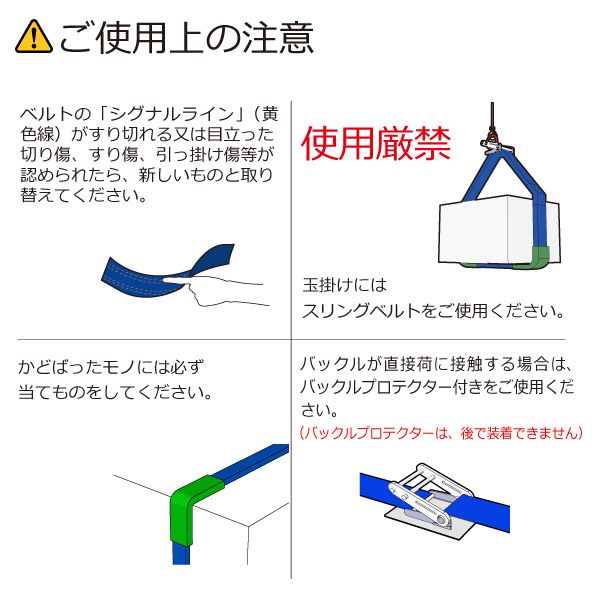 ご使用上の注意

ベルトの「シグナルライン」（黄色線）がすり切れる又は目立った切り傷、すり傷、引っ掛け傷等が認められたら、新しいものと取り替えてください。

使用厳禁

玉掛けには
スリングベルトをご使用ください。

かどばったモノには必ず
当てものをしてください。

バックルが直接荷に接触する場合は、バックルプロテクター付きをご使用ください。
（バックルプロテクターは、後で装着できません）