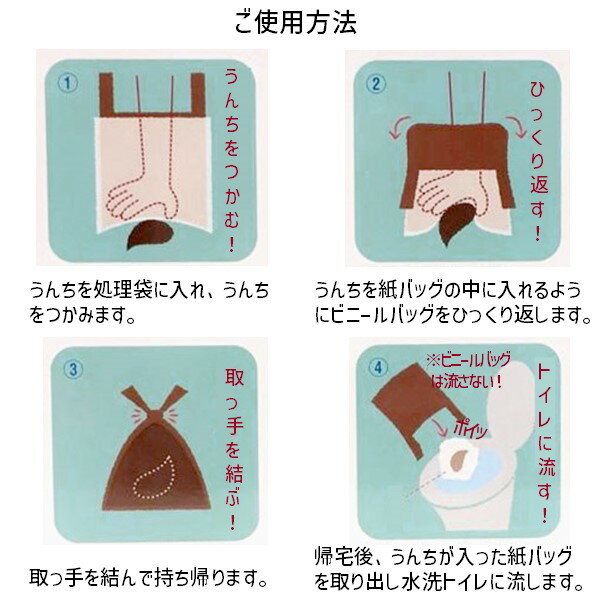 ご使用方法

①

うんちをつかむ!

うんちを処理袋に入れ、うんちをつかみます。

②

ひっくり返す!

うんちを紙バッグの中に入れるようにビニールバッグをひっくり返します。

③

取っ手を結ぶ!

取っ手を結んで持ち帰ります。

④

※ビニールバッグは流さない!

ポイッ

トイレに流す!

帰宅後、うんちが入った紙バッグを取り出し水洗トイレに流します。