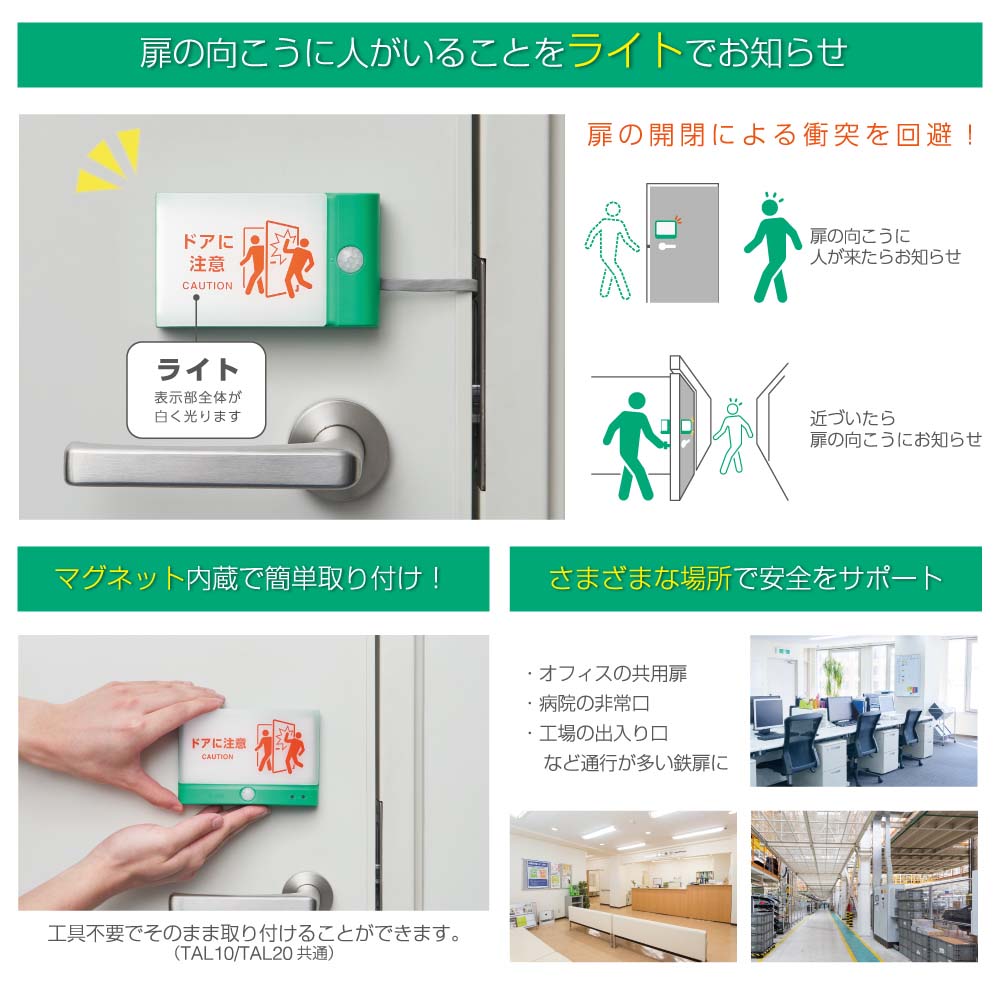 扉の向こうに人がいることをライトでお知らせ

ドアに注意
CAUTION

ライト
表示部全体が白く光ります

扉の開閉による衝突を回避！

扉の向こうに人が来たらお知らせ

近づいたら扉の向こうにお知らせ

マグネット内蔵で簡単取り付け！

ドアに注意
CAUTION

工具不要でそのまま取り付けることができます。
（TAL10/TAL20 共通）

さまざまな場所で安全をサポート

・オフィスの共用扉
・病院の非常口
・工場の出入り口
など通行が多い鉄扉に