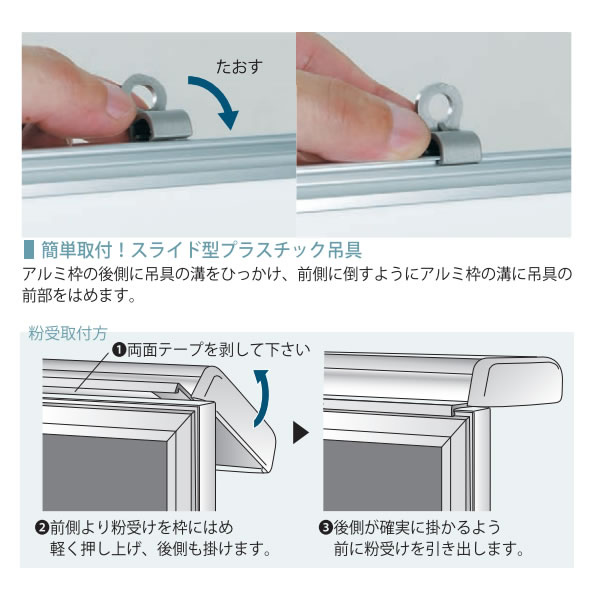 たおす

簡単取付！スライド型プラスチック吊具

アルミ枠の後側に吊具の溝をひっかけ、前側に倒すようにアルミ枠の溝に吊具の前部をはめます。

粉受取付方

❶両面テープを剥して下さい

❷前側より粉受けを枠にはめ軽く押し上げ、後側も掛けます。

❸後側が確実に掛かるよう前に粉受けを引き出します。