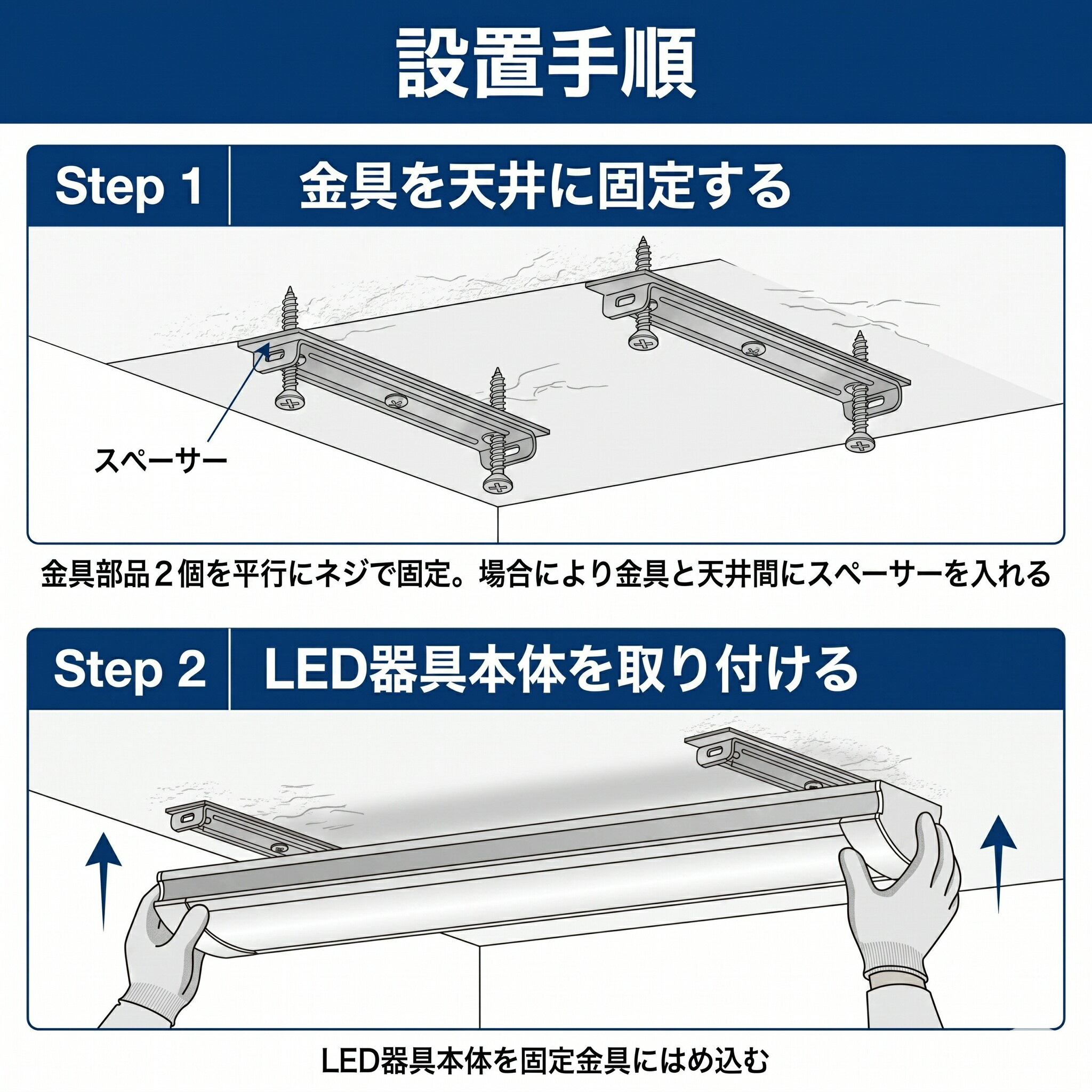 設置手順

Step 1 金具を天井に固定する

スペーサー

金具部品２個を平行にネジで固定。場合により金具と天井間にスペーサーを入れる

Step 2 LED器具本体を取り付ける

LED器具本体を固定金具にはめ込む