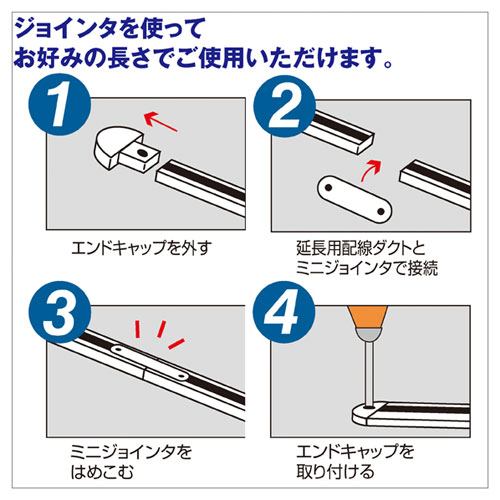 ジョインタを使って
お好みの長さでご使用いただけます。

1

エンドキャップを外す

2

延長用配線ダクトと
ミニジョインタで接続

3

ミニジョインタを
はめこむ

4

エンドキャップを
取り付ける