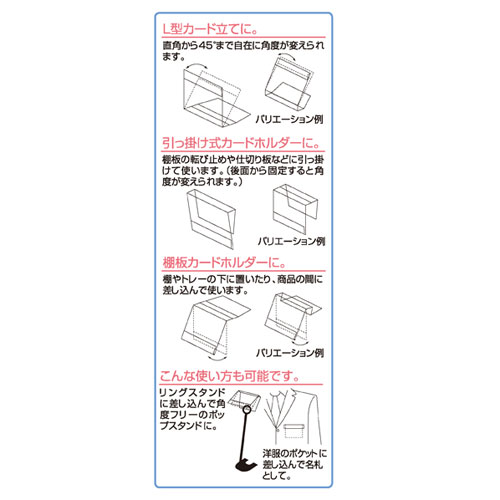 L型カード立てに。

直角から45°まで自在に角度が変えられます。

バリエーション例

引っ掛け式カードホルダーに。

棚板の転び止めや仕切り板などに引っ掛けて使います。(後面から固定すると角度が変えられます。)

バリエーション例

棚板カードホルダーに。

棚やトレーの下に置いたり、商品の間に差し込んで使います。

バリエーション例

こんな使い方も可能です。

リングスタンドに差し込んで角度フリーのポップスタンドに。

洋服のポケットに差し込んで名札として。