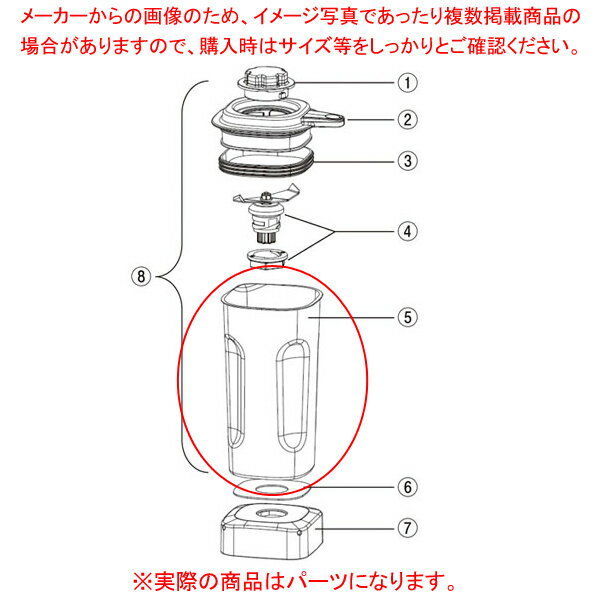 メーカーからの画像のため、イメージ写真であったり複数掲載商品の場合がありますので、購入時はサイズ等をしっかりとご確認ください。

①
②
③
④
⑧
⑤
⑥
⑦

※実際の商品はパーツになります。