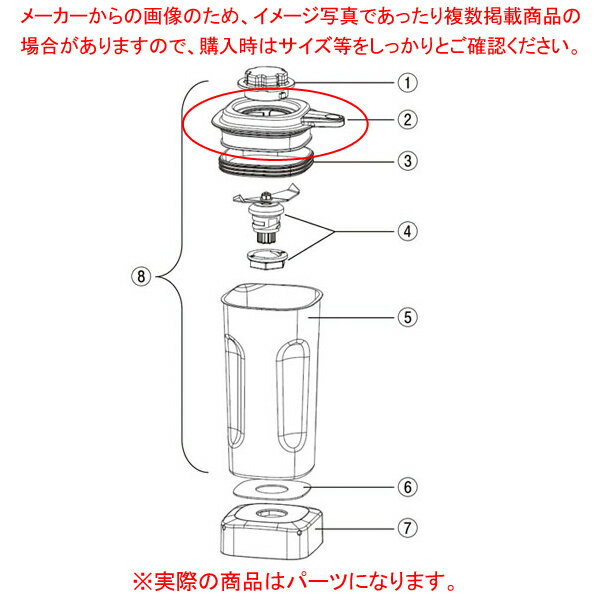 メーカーからの画像のため、イメージ写真であったり複数掲載商品の場合がありますので、購入時はサイズ等をしっかりとご確認ください。

①
②
③
④
⑧
⑤
⑥
⑦

※実際の商品はパーツになります。