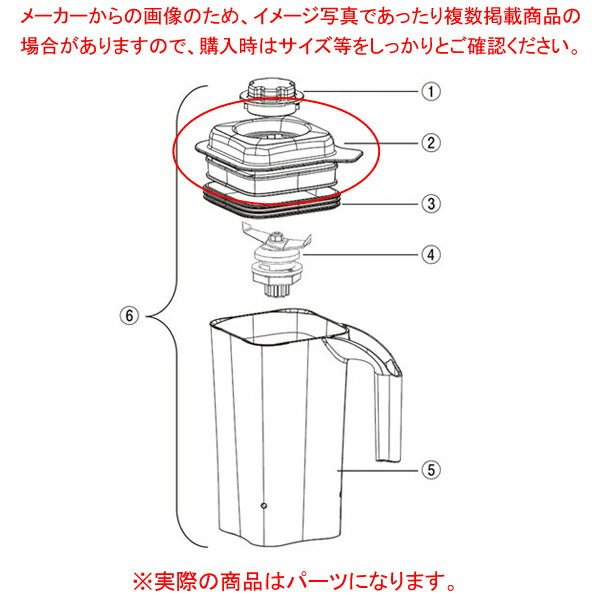 メーカーからの画像のため、イメージ写真であったり複数掲載商品の場合がありますので、購入時はサイズ等をしっかりとご確認ください。

①

②

③

④

⑥

⑤

※実際の商品はパーツになります。