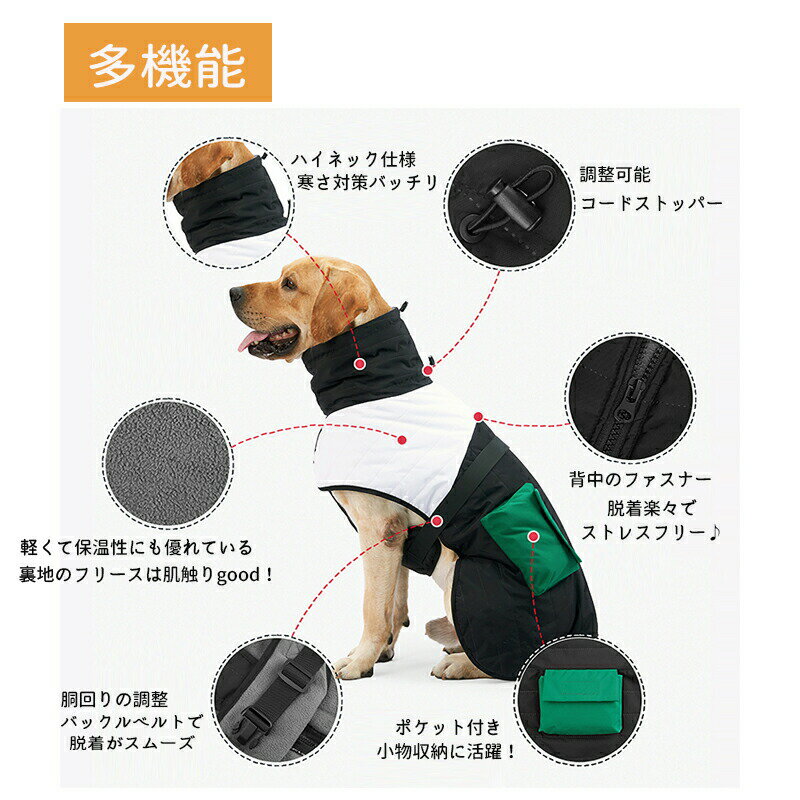 多機能

ハイネック仕様
寒さ対策バッチリ

調整可能
コードストッパー

背中のファスナー
脱着楽々で
ストレスフリー♪

軽くて保温性にも優れている
裏地のフリースは肌触りgood！

胴回りの調整
バックルベルトで
脱着がスムーズ

ポケット付き
小物収納に活躍！