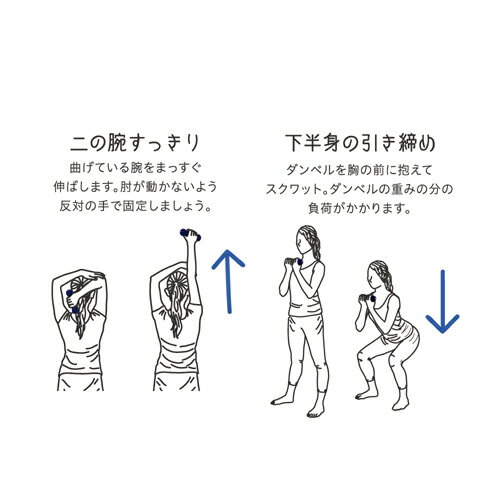 二の腕すっきり

曲げている腕をまっすぐ伸ばします。肘が動かないよう反対の手で固定しましょう。

下半身の引き締め

ダンベルを胸の前に抱えてスクワット。ダンベルの重みの分の負荷がかかります。