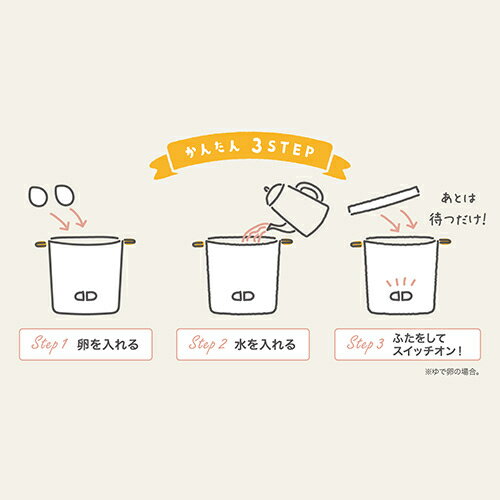 かんたん 3STEP

あとは
待つだけ!

Step 1 卵を入れる

Step 2 水を入れる

Step 3 ふたをして
スイッチオン!

※ゆで卵の場合。