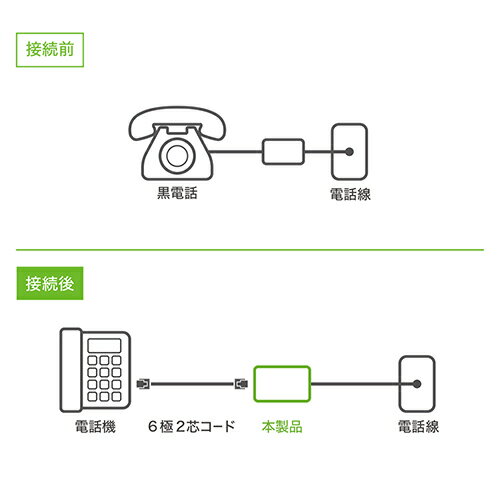 接続前

黒電話

電話線

接続後

電話機

6極2芯コード

本製品

電話線