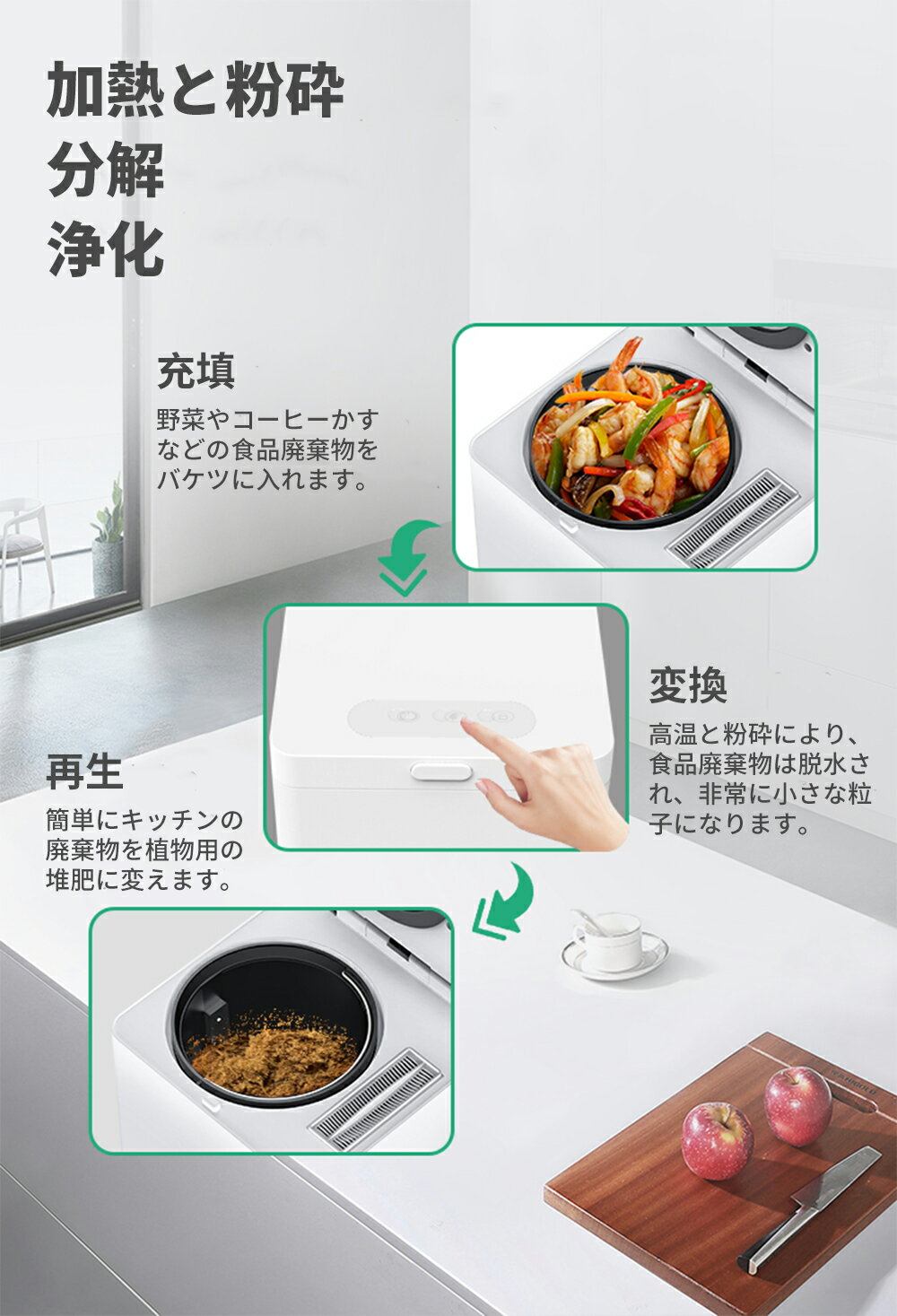 加熱と粉砕
分解
浄化

充填
野菜やコーヒーかすなどの食品廃棄物をバケツに入れます。

変換
高温と粉砕により、食品廃棄物は脱水され、非常に小さな粒子になります。

再生
簡単にキッチンの廃棄物を植物用の堆肥に変えます。