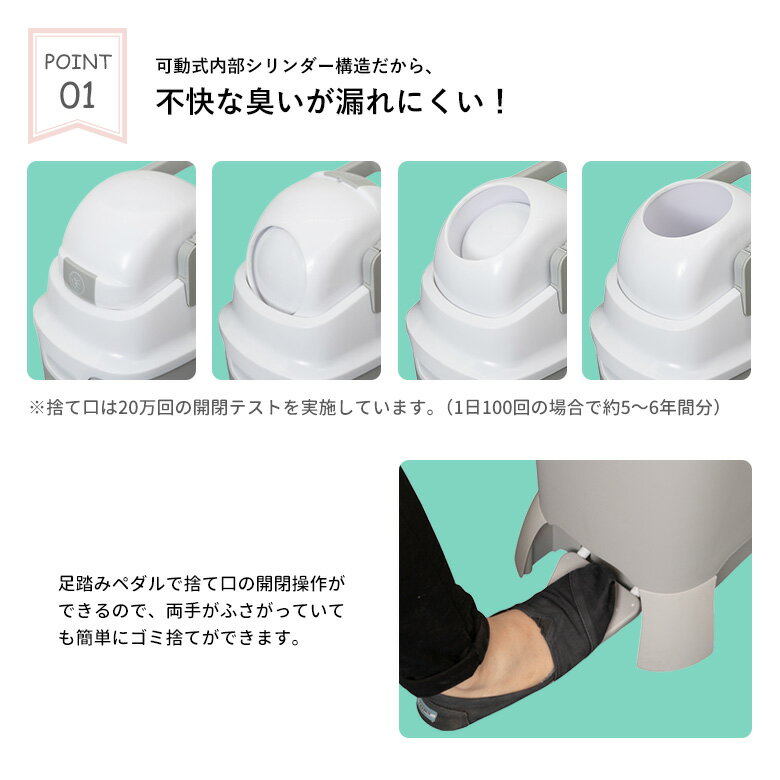 POINT
01

可動式内部シリンダー構造だから、
不快な臭いが漏れにくい！

※捨て口は20万回の開閉テストを実施しています。（1日100回の場合で約5〜6年間分）

足踏みペダルで捨て口の開閉操作ができるので、両手がふさがっていても簡単にゴミ捨てができます。