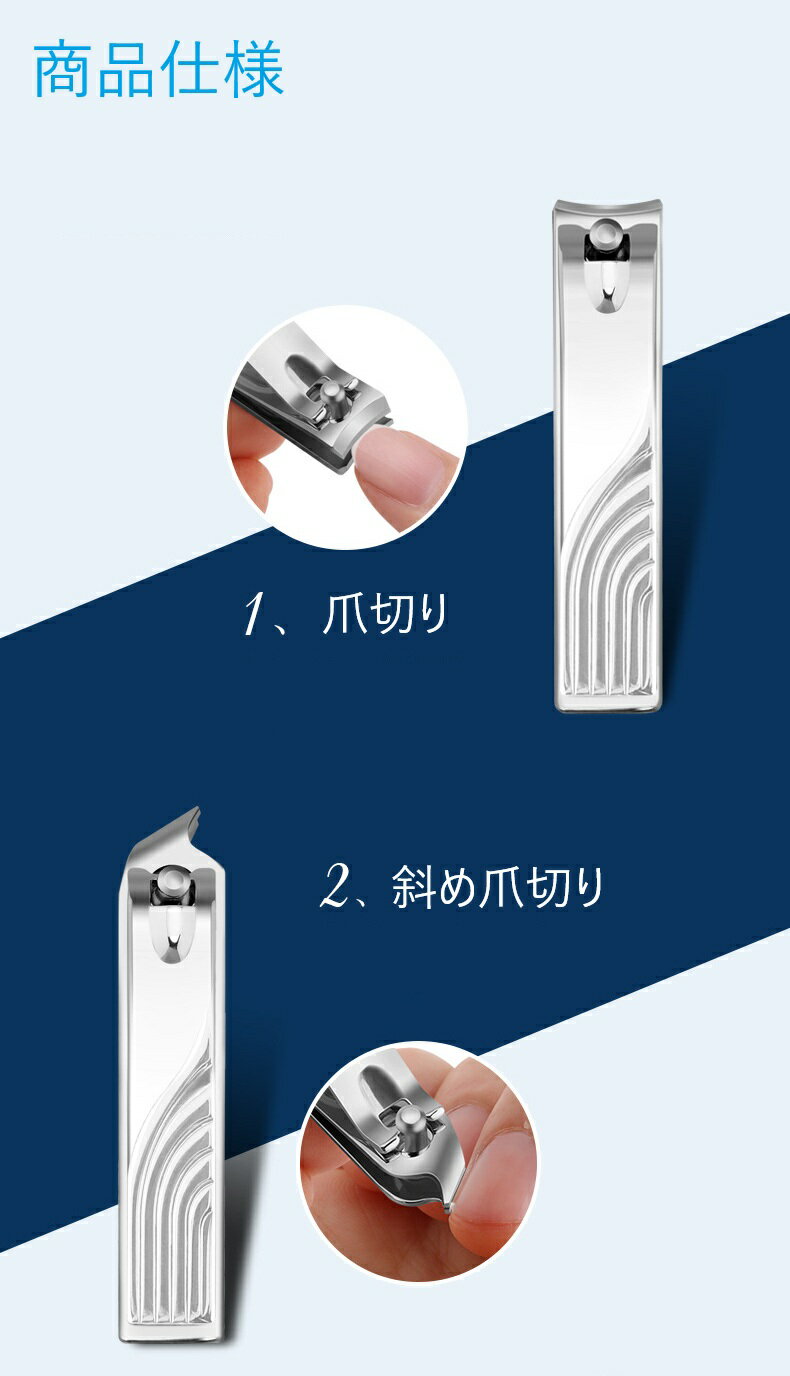 商品仕様

1、爪切り

2、斜め爪切り