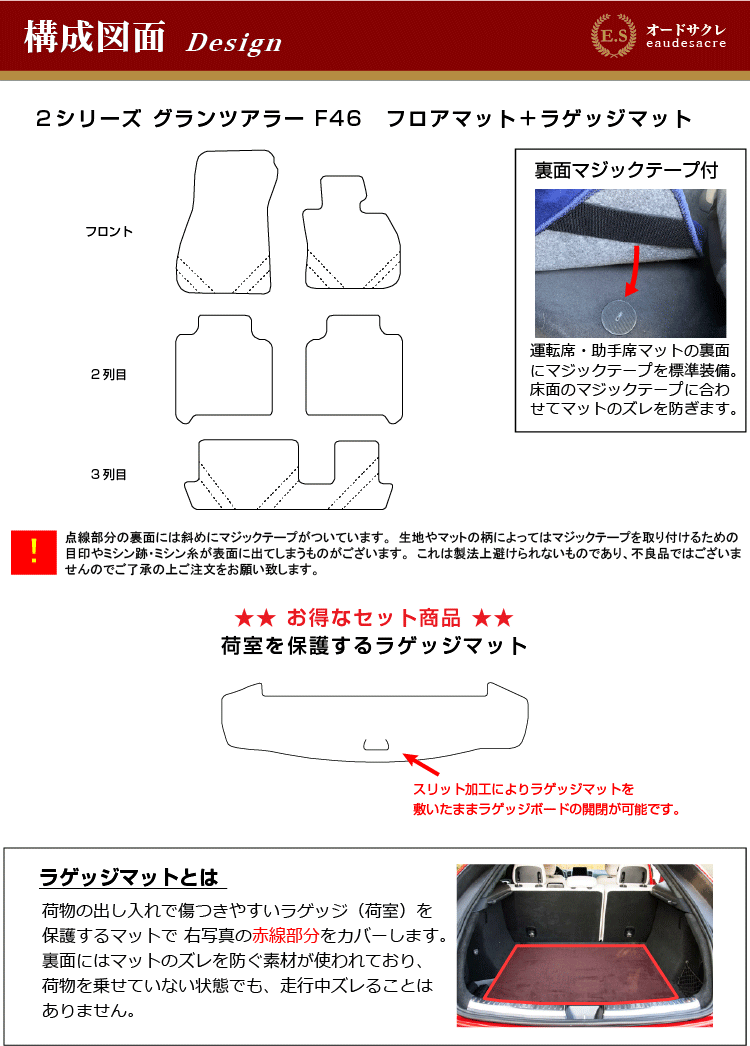 構成図面 Design

E.S オードサクレ eaudesacre

２シリーズ グランツアラー F46　フロアマット＋ラゲッジマット

フロント

２列目

３列目

裏面マジックテープ付

運転席・助手席マットの裏面にマジックテープを標準装備。床面のマジックテープに合わせてマットのズレを防ぎます。

!

点線部分の裏面には斜めにマジックテープがついています。 生地やマットの柄によってはマジックテープを取り付けるための目印やミシン跡・ミシン糸が表面に出てしまうものがございます。 これは製法上避けられないものであり、不良品ではございませんのでご了承の上ご注文をお願い致します。

★★ お得なセット商品 ★★

荷室を保護するラゲッジマット

スリット加工によりラゲッジマットを敷いたままラゲッジボードの開閉が可能です。

ラゲッジマットとは

荷物の出し入れで傷つきやすいラゲッジ（荷室）を保護するマットで 右写真の赤線部分をカバーします。裏面にはマットのズレを防ぐ素材が使われており、荷物を乗せていない状態でも、走行中ズレることはありません。