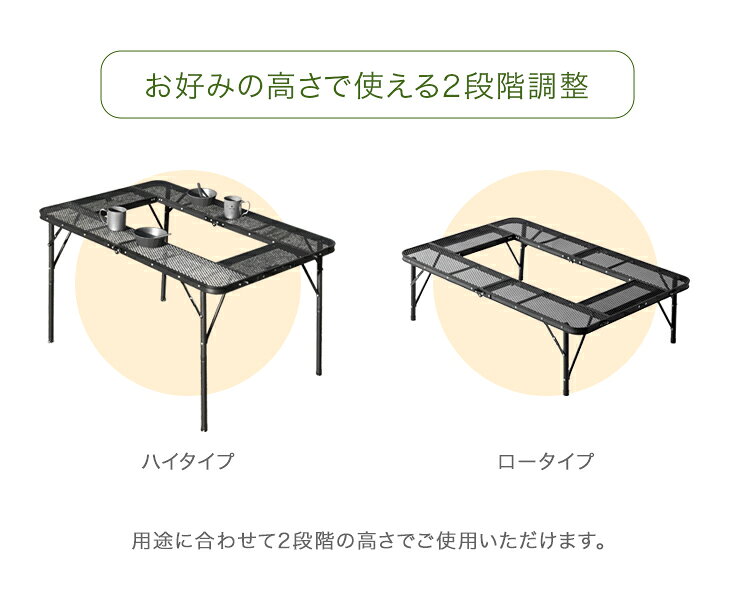 お好みの高さで使える2段階調整

ハイタイプ

ロータイプ

用途に合わせて2段階の高さでご使用いただけます。