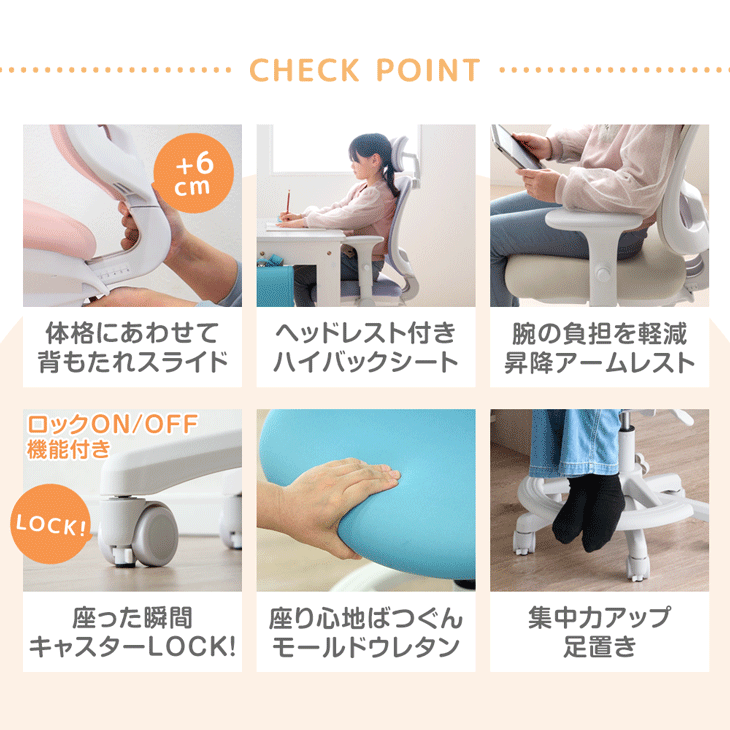 CHECK POINT

+6 cm

体格にあわせて
背もたれスライド

ヘッドレスト付き
ハイバックシート

腕の負担を軽減
昇降アームレスト

ロックON/OFF
機能付き

LOCK!

座った瞬間
キャスターLOCK!

座り心地ばつぐん
モールドウレタン

集中力アップ
足置き