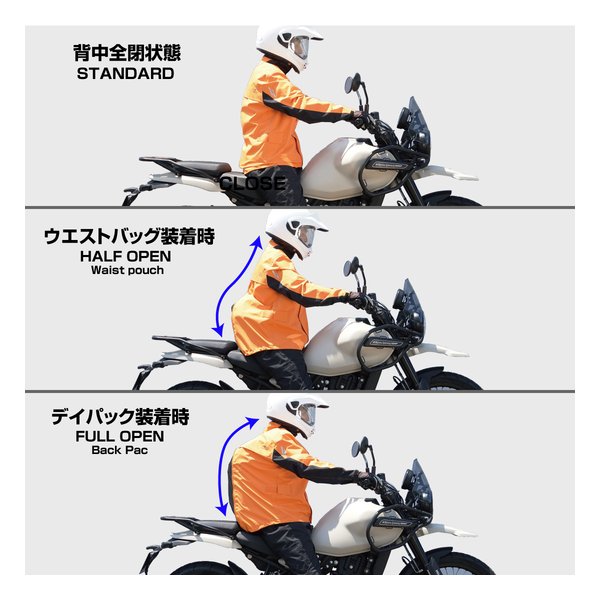 背中全閉状態
STANDARD

CLOSE

ウエストバッグ装着時
HALF OPEN
Waist pouch

デイパック装着時
FULL OPEN
Back Pac