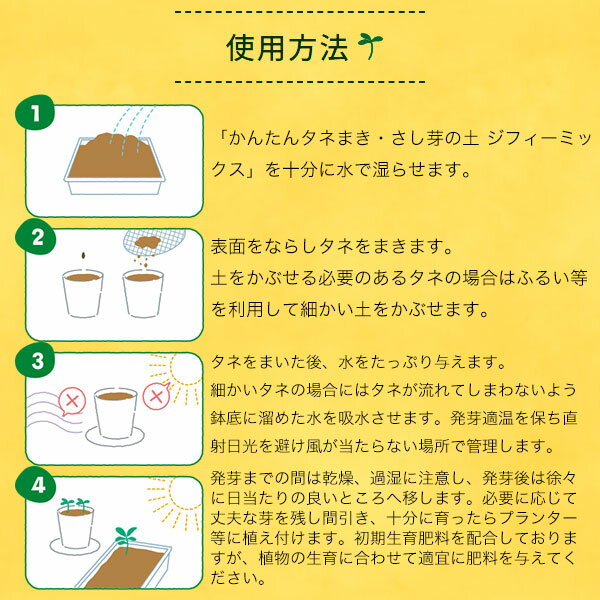 使用方法

1
「かんたんタネまき・さし芽の土 ジフィーミックス」を十分に水で湿らせます。

2
表面をならしタネをまきます。
土をかぶせる必要のあるタネの場合はふるい等を利用して細かい土をかぶせます。

3
タネをまいた後、水をたっぷり与えます。
細かいタネの場合にはタネが流れてしまわないよう鉢底に溜めた水を吸水させます。発芽適温を保ち直射日光を避け風が当たらない場所で管理します。

4
発芽までの間は乾燥、過湿に注意し、発芽後は徐々に日当たりの良いところへ移します。必要に応じて丈夫な芽を残し間引き、十分に育ったらプランター等に植え付けます。初期生育肥料を配合しておりますが、植物の生育に合わせて適宜に肥料を与えてください。