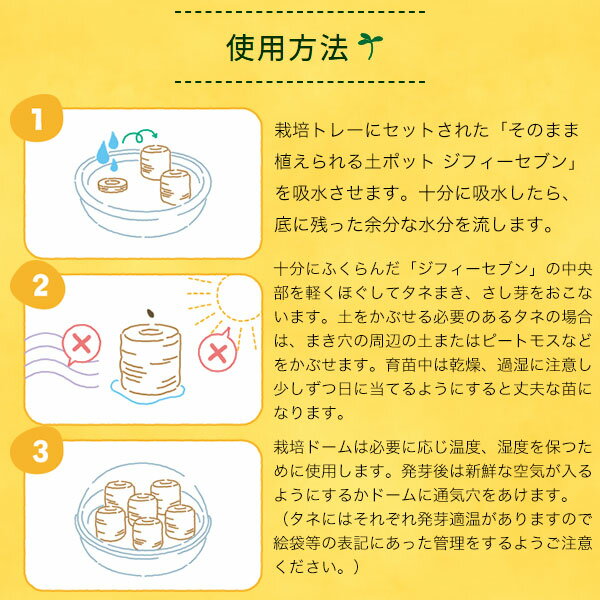 使用方法

1

栽培トレーにセットされた「そのまま植えられる土ポット ジフィーセブン」を吸水させます。十分に吸水したら、底に残った余分な水分を流します。

2

十分にふくらんだ「ジフィーセブン」の中央部を軽くほぐしてタネまき、さし芽をおこないます。土をかぶせる必要のあるタネの場合は、まき穴の周辺の土またはピートモスなどをかぶせます。育苗中は乾燥、過湿に注意し少しずつ日に当てるようにすると丈夫な苗になります。

3

栽培ドームは必要に応じ温度、湿度を保つために使用します。発芽後は新鮮な空気が入るようにするかドームに通気穴をあけます。（タネにはそれぞれ発芽適温がありますので絵袋等の表記にあった管理をするようご注意ください。）