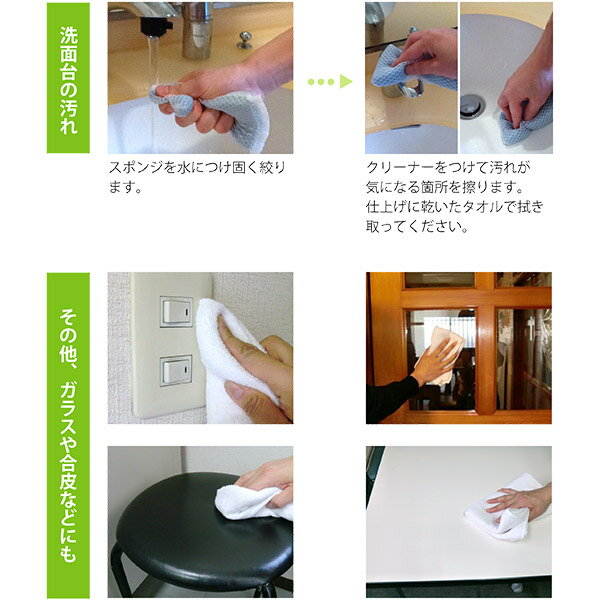 洗面台の汚れ

スポンジを水につけ固く絞ります。

クリーナーをつけて汚れが気になる箇所を擦ります。仕上げに乾いたタオルで拭き取ってください。

その他、ガラスや合皮などにも