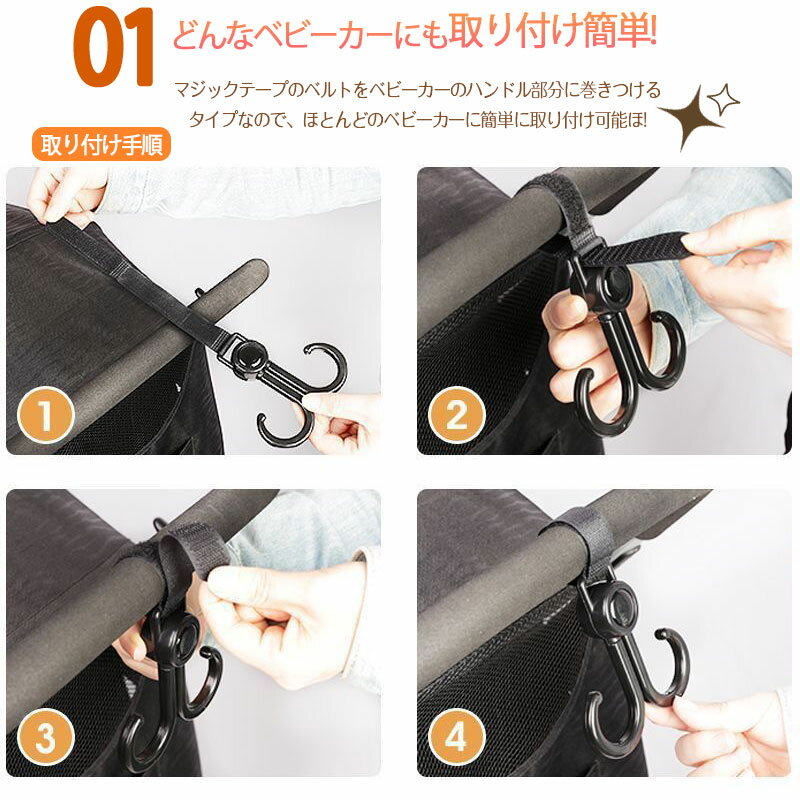 01 どんなベビーカーにも取り付け簡単!

マジックテープのベルトをベビーカーのハンドル部分に巻きつけるタイプなので、ほとんどのベビーカーに簡単に取り付け可能ほ!

取り付け手順

1

2

3

4