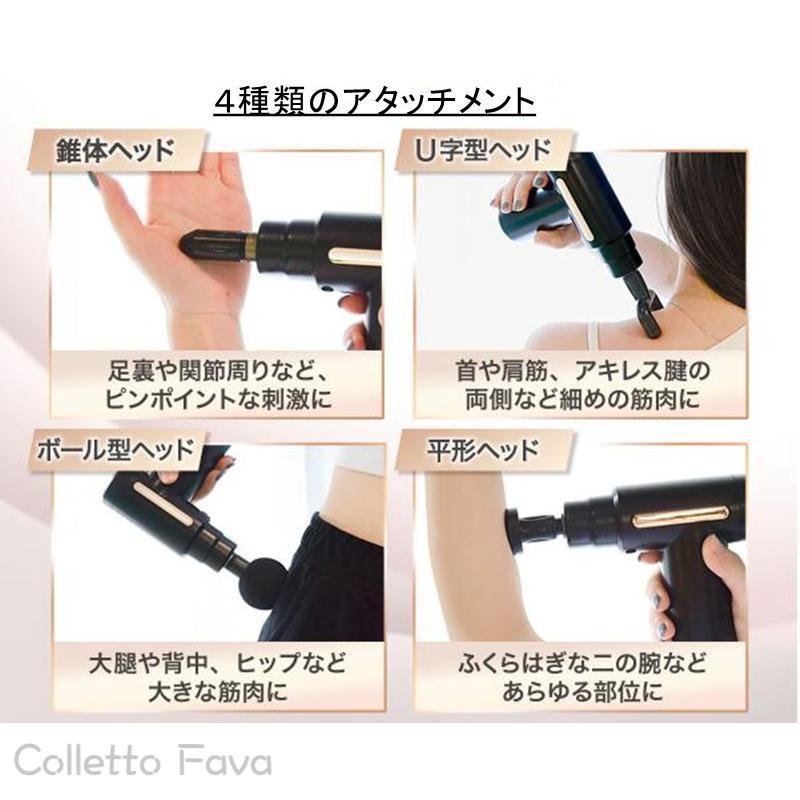 4種類のアタッチメント

錐体ヘッド

足裏や関節周りなど、ピンポイントな刺激に

U字型ヘッド

首や肩筋、アキレス腱の両側など細めの筋肉に

ボール型ヘッド

大腿や背中、ヒップなど大きな筋肉に

平形ヘッド

ふくらはぎな二の腕などあらゆる部位に

Colletto Fava