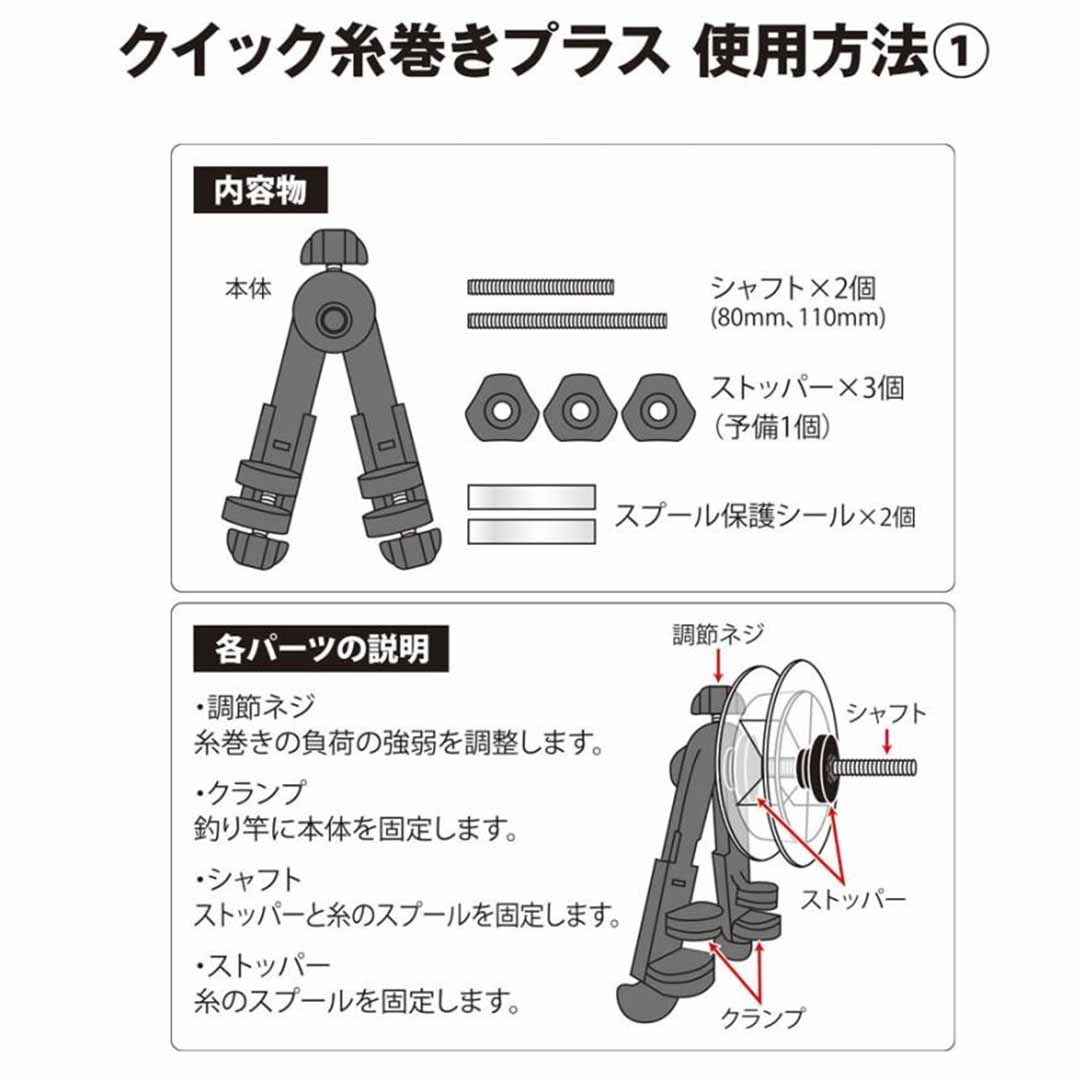 クイック糸巻きプラス 使用方法①

内容物

本体

シャフト×2個
(80mm、110mm)

ストッパー×3個
（予備1個）

スプール保護シール×2個

各パーツの説明

・調節ネジ
糸巻きの負荷の強弱を調整します。

・クランプ
釣り竿に本体を固定します。

・シャフト
ストッパーと糸のスプールを固定します。

・ストッパー
糸のスプールを固定します。

調節ネジ

シャフト

ストッパー

クランプ