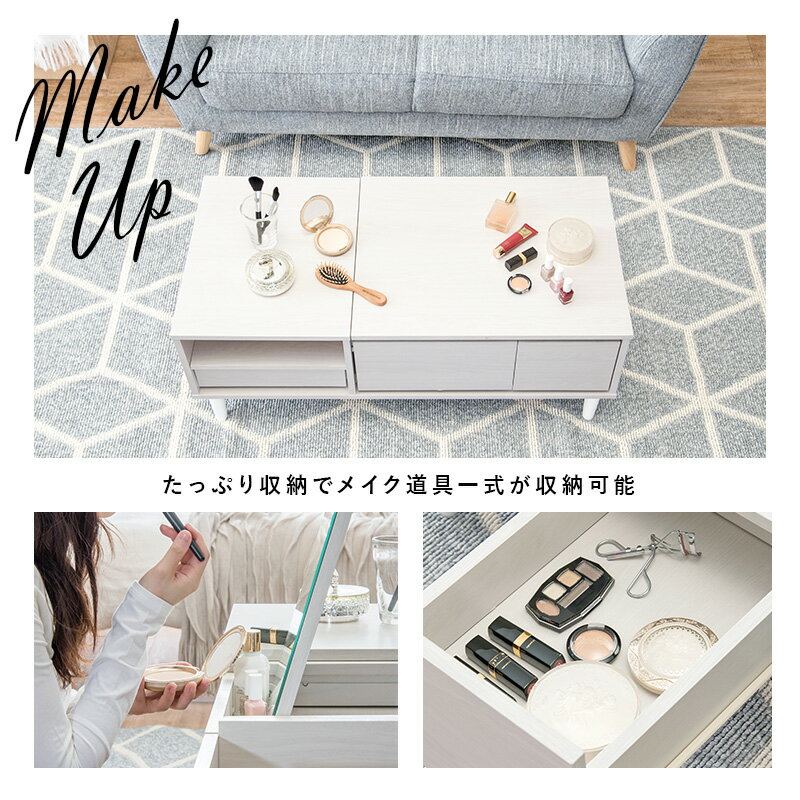 Make Up

たっぷり収納でメイク道具一式が収納可能