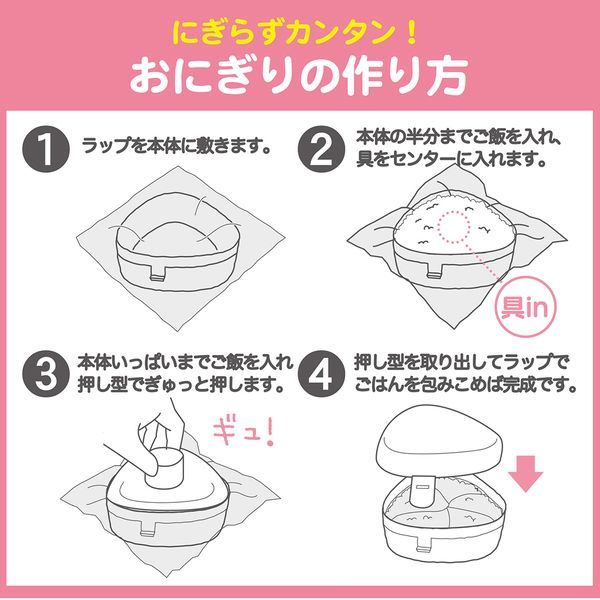 にぎらずカンタン！
おにぎりの作り方

1 ラップを本体に敷きます。

2 本体の半分までご飯を入れ、具をセンターに入れます。

具in

3 本体いっぱいまでご飯を入れ押し型でぎゅっと押します。

ギュ！

4 押し型を取り出してラップでごはんを包みこめば完成です。