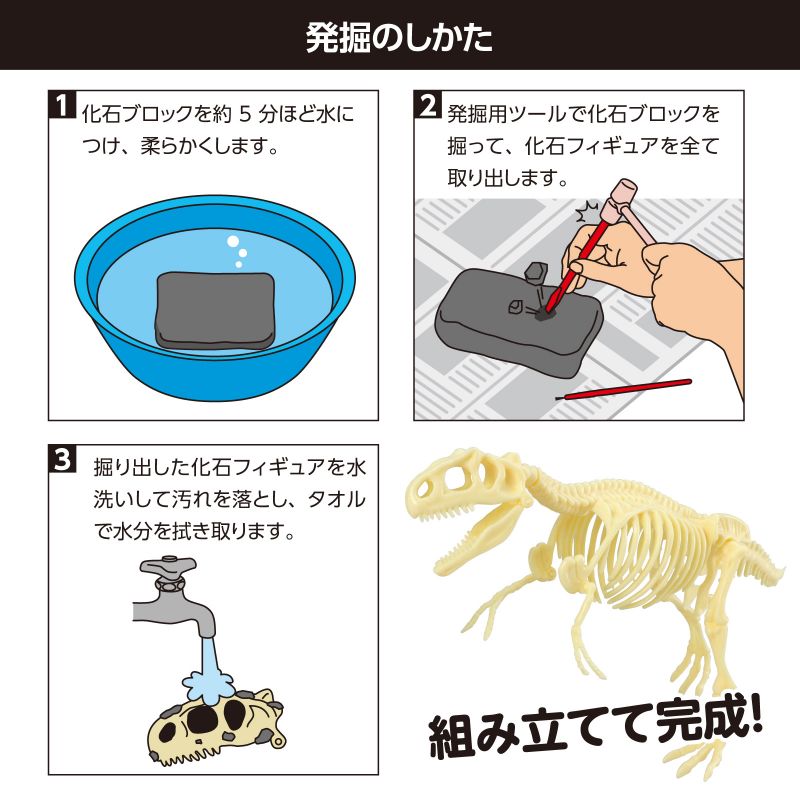 発掘のしかた

1 化石ブロックを約 5 分ほど水につけ、柔らかくします。

2 発掘用ツールで化石ブロックを掘って、化石フィギュアを全て取り出します。

3 掘り出した化石フィギュアを水洗いして汚れを落とし、タオルで水分を拭き取ります。

組み立てて完成!