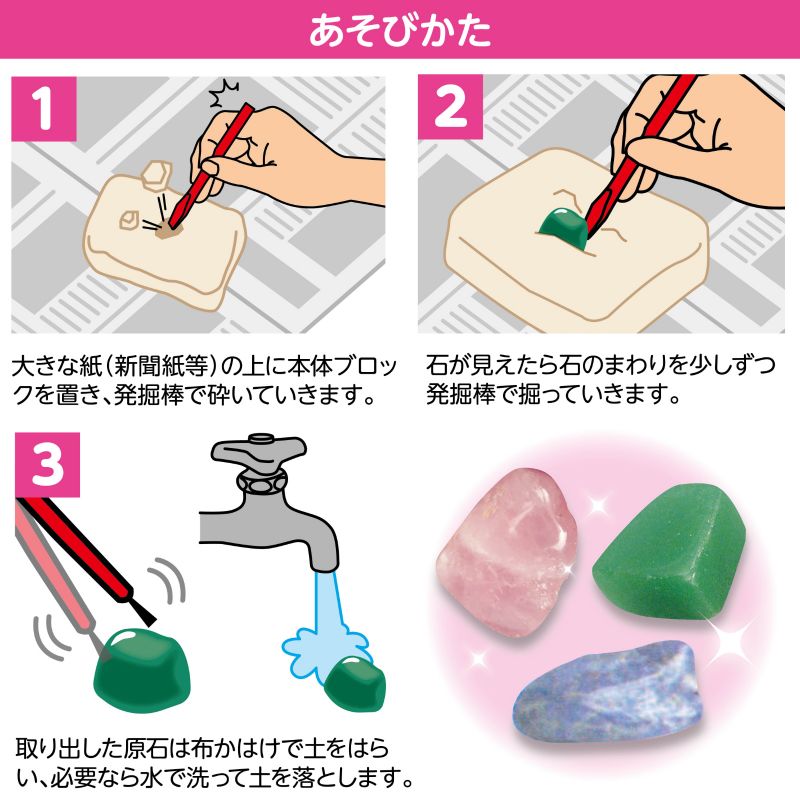 あそびかた

1

大きな紙（新聞紙等）の上に本体ブロックを置き、発掘棒で砕いていきます。

2

石が見えたら石のまわりを少しずつ発掘棒で掘っていきます。

3

取り出した原石は布かはけで土をはらい、必要なら水で洗って土を落とします。